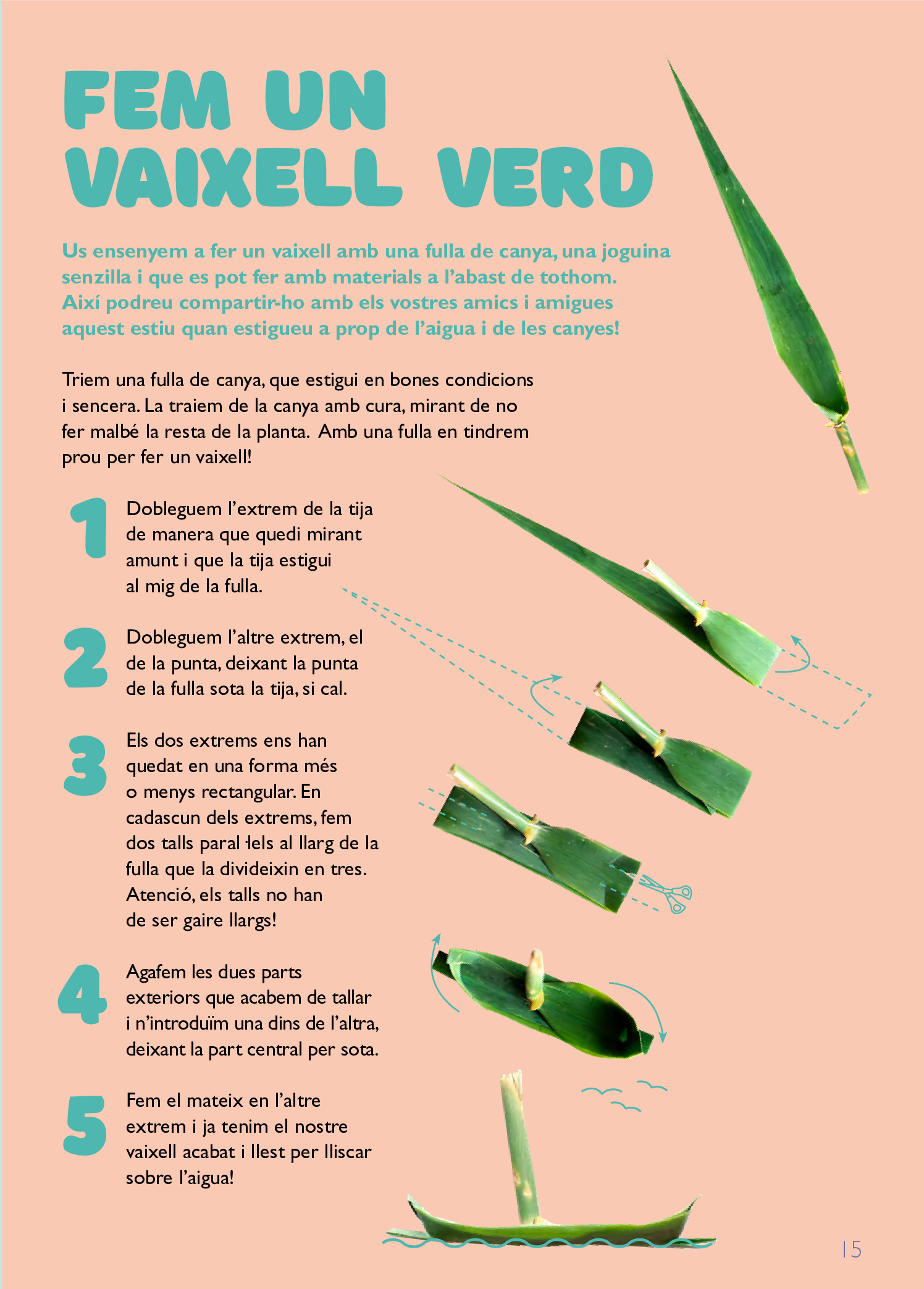 FEM UN VAIXELL VERD

Us ensenyem a fer un vaixell amb una fulla de canya, una joguina senzilla i que es pot fer amb materials a l'abast de tothom. Així podreu compartir-ho amb els vostres amics i amigues aquest estiu quan estigueu a prop de l'aigua i de les canyes!

Triem una fulla de canya, que estigui en bones condicions i sencera. La traiem de la canya amb cura, mirant de no fer malbé la resta de la planta. Amb una fulla en tindrem prou per fer un vaixell!

1 Dobleguem l'extrem de la tija de manera que quedi mirant amunt i que la tija estigui al mig de la fulla.

2 Dobleguem l'altre extrem, el de la punta, deixant la punta de la fulla sota la tija, si cal.

3 Els dos extrems ens han quedat en una forma més o menys rectangular. En cadascun dels extrems, fem dos talls paral·lels al llarg de la fulla que la divideixin en tres. Atenció, els talls no han de ser gaire llargs!

4 Agafem les dues parts exteriors que acabem de tallar i n'introduïm una dins de l'altra, deixant la part central per sota.

5 Fem el mateix en l'altre extrem i ja tenim el nostre vaixell acabat i llest per lliscar sobre l'aigua!

15