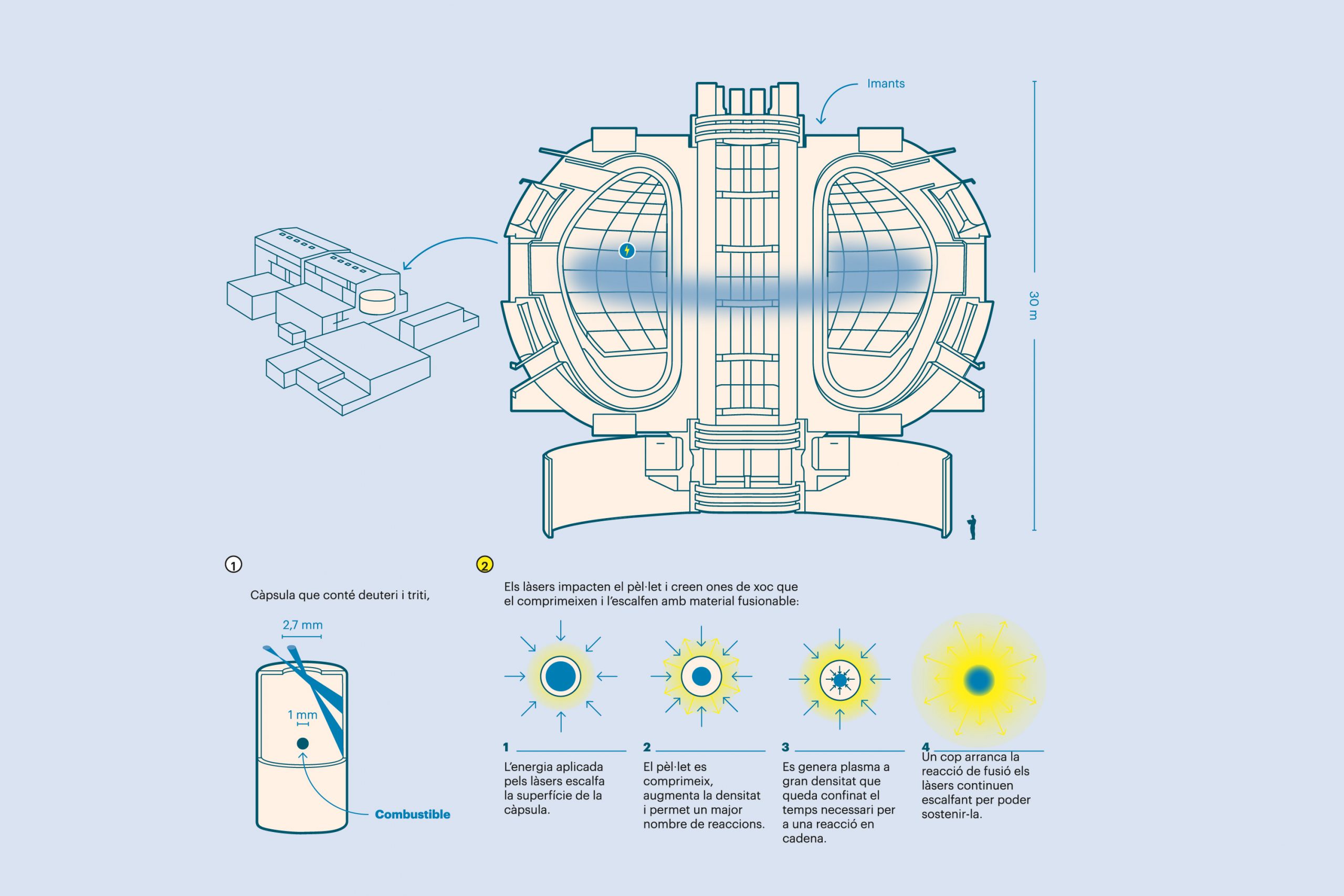 Imants

30 m

①

Càpsula que conté deuteri i triti,

2,7 mm

1 mm

Combustible

②

Els làsers impacten el pèl·let i creen ones de xoc que el comprimeixen i l'escalfen amb material fusionable:

1

L'energia aplicada pels làsers escalfa la superfície de la càpsula.

2

El pèl·let es comprimeix, augmenta la densitat i permet un major nombre de reaccions.

3

Es genera plasma a gran densitat que queda confinat el temps necessari per a una reacció en cadena.

4

Un cop arranca la reacció de fusió els làsers continuen escalfant per poder sostenir-la.