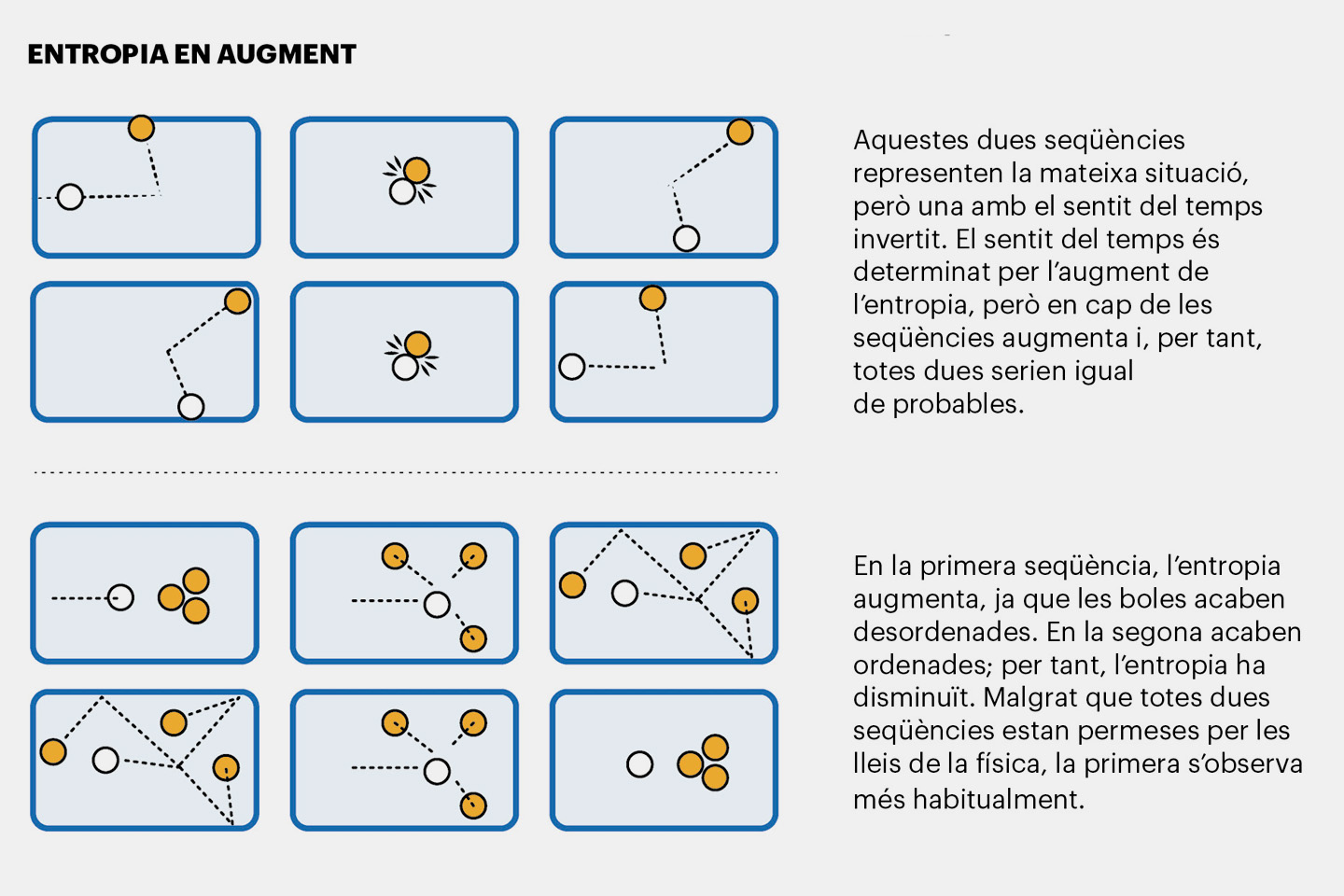 ENTROPIA EN AUGMENT

Aquestes dues seqüències representen la mateixa situació, però una amb el sentit del temps invertit. El sentit del temps és determinat per l'augment de l'entropia, però en cap de les seqüències augmenta i, per tant, totes dues serien igual de probables.

En la primera seqüència, l'entropia augmenta, ja que les boles acaben desordenades. En la segona acaben ordenades; per tant, l'entropia ha disminuït. Malgrat que totes dues seqüències estan permeses per les lleis de la física, la primera s'observa més habitualment.